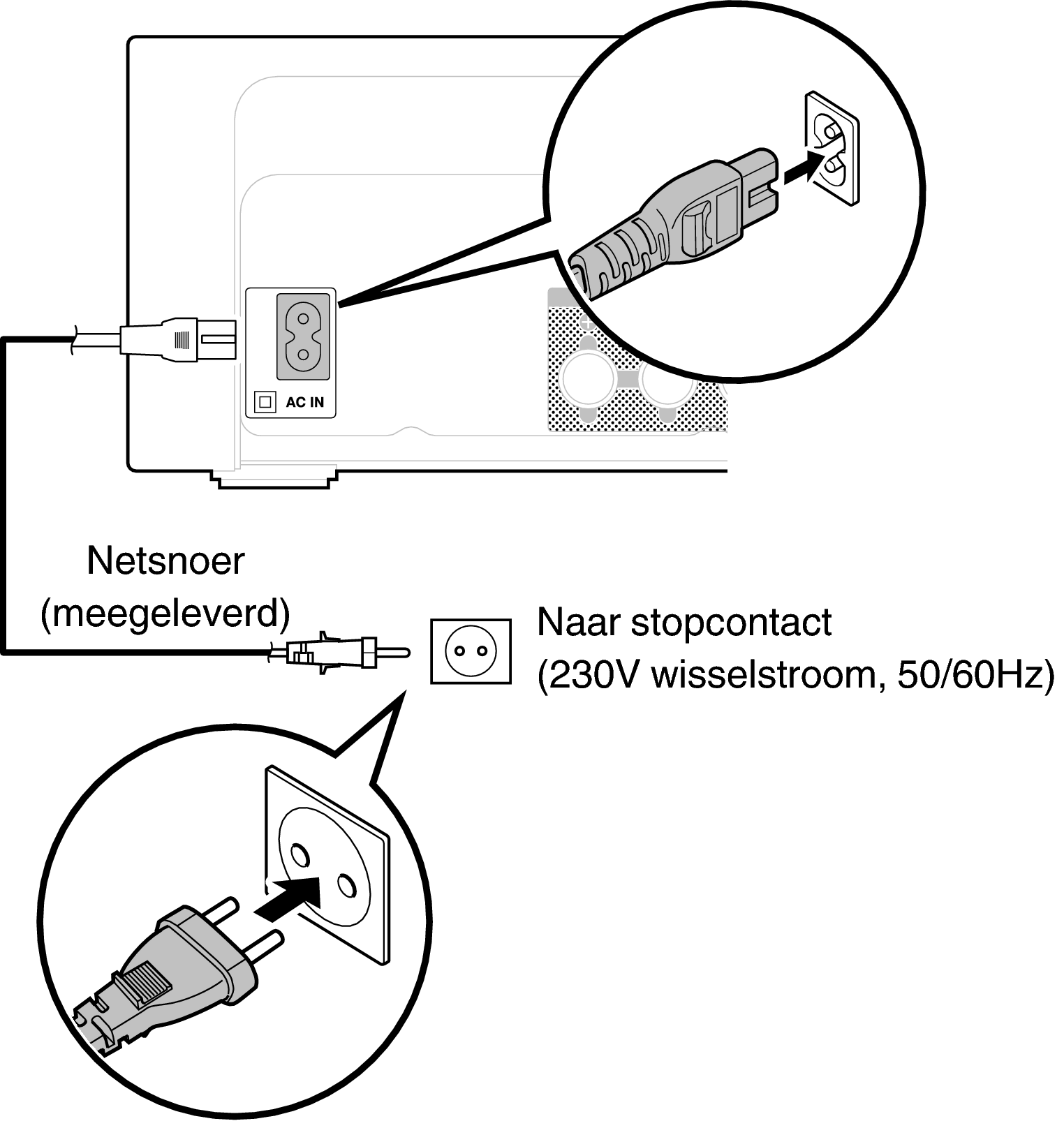 AC IN

Netsnoer
(meegeleverd)

Naar stopcontact
(230V wisselstroom, 50/60Hz)